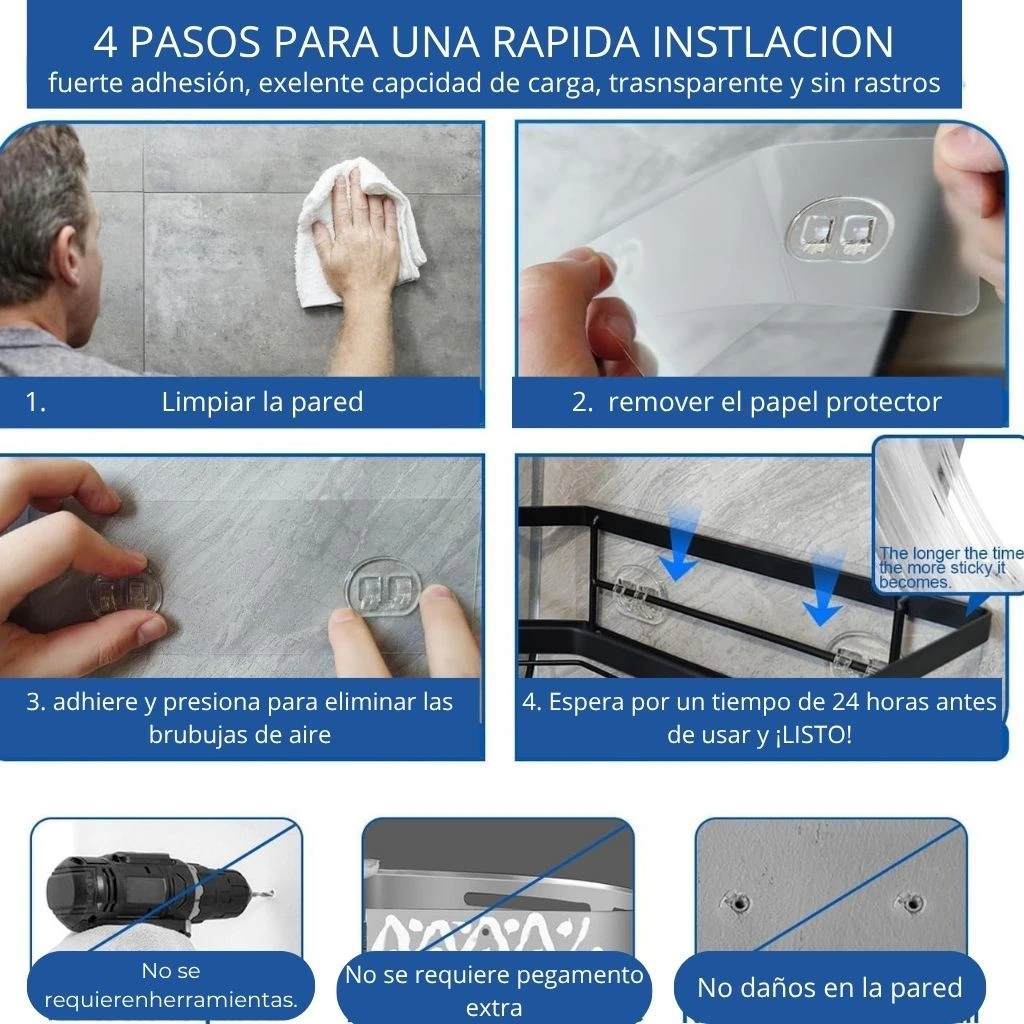 4 PASOS PARA UNA RAPIDA INSTLACION
fuerte adhesión, exelente capcidad de carga, trasnsparente y sin rastros

1. Limpiar la pared

2. remover el papel protector

3. adhiere y presiona para eliminar las brubujas de aire

The longer the time the more sticky it becomes.

4. Espera por un tiempo de 24 horas antes de usar y ¡LISTO!

No se requierenherramientas.

No se requiere pegamento extra

No daños en la pared